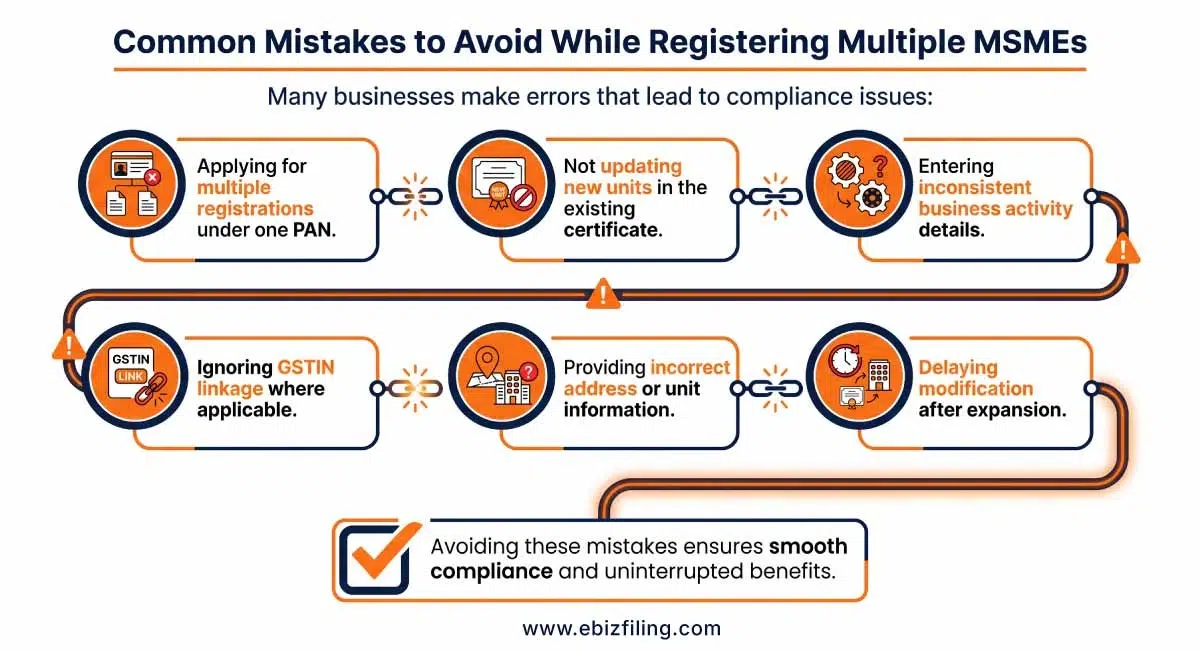 Common Mistakes to Avoid While Registering Multiple MSMEs

Many businesses make errors that lead to compliance issues:

Applying for multiple registrations under one PAN.

NEW UNIT

Not updating new units in the existing certificate.

Entering inconsistent business activity details.

GSTIN LINK

Ignoring GSTIN linkage where applicable.

Providing incorrect address or unit information.

Delaying modification after expansion.

Avoiding these mistakes ensures smooth compliance and uninterrupted benefits.

www.ebizfiling.com